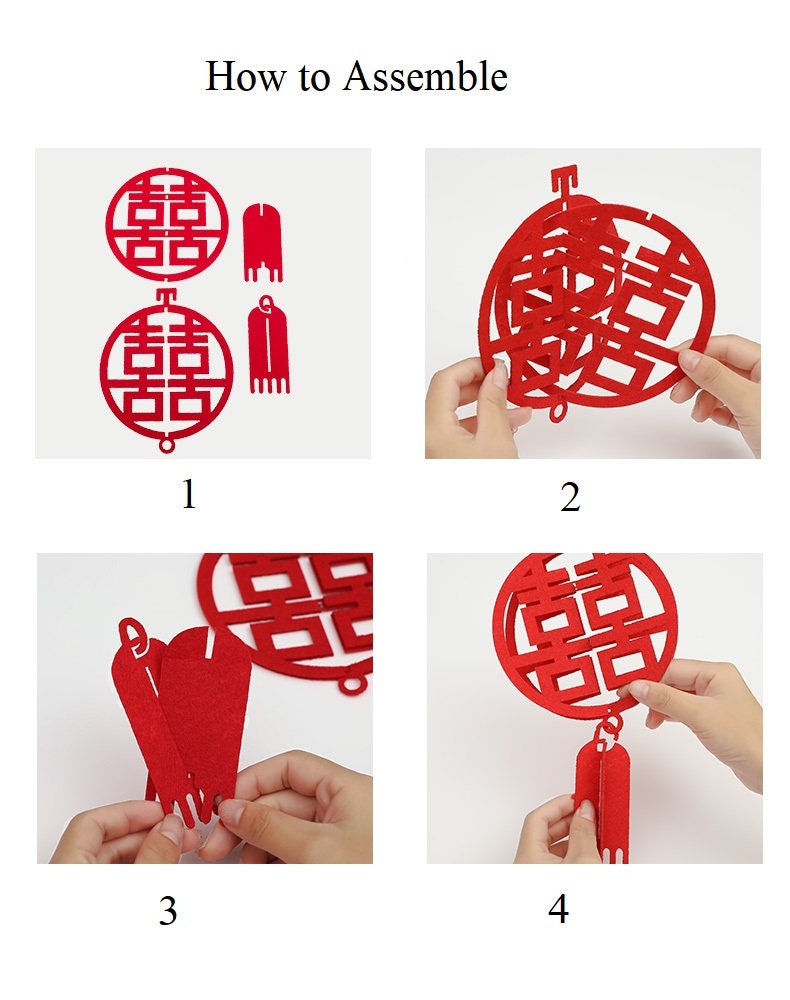 How to Assemble

囍

囍

1

2

3

4